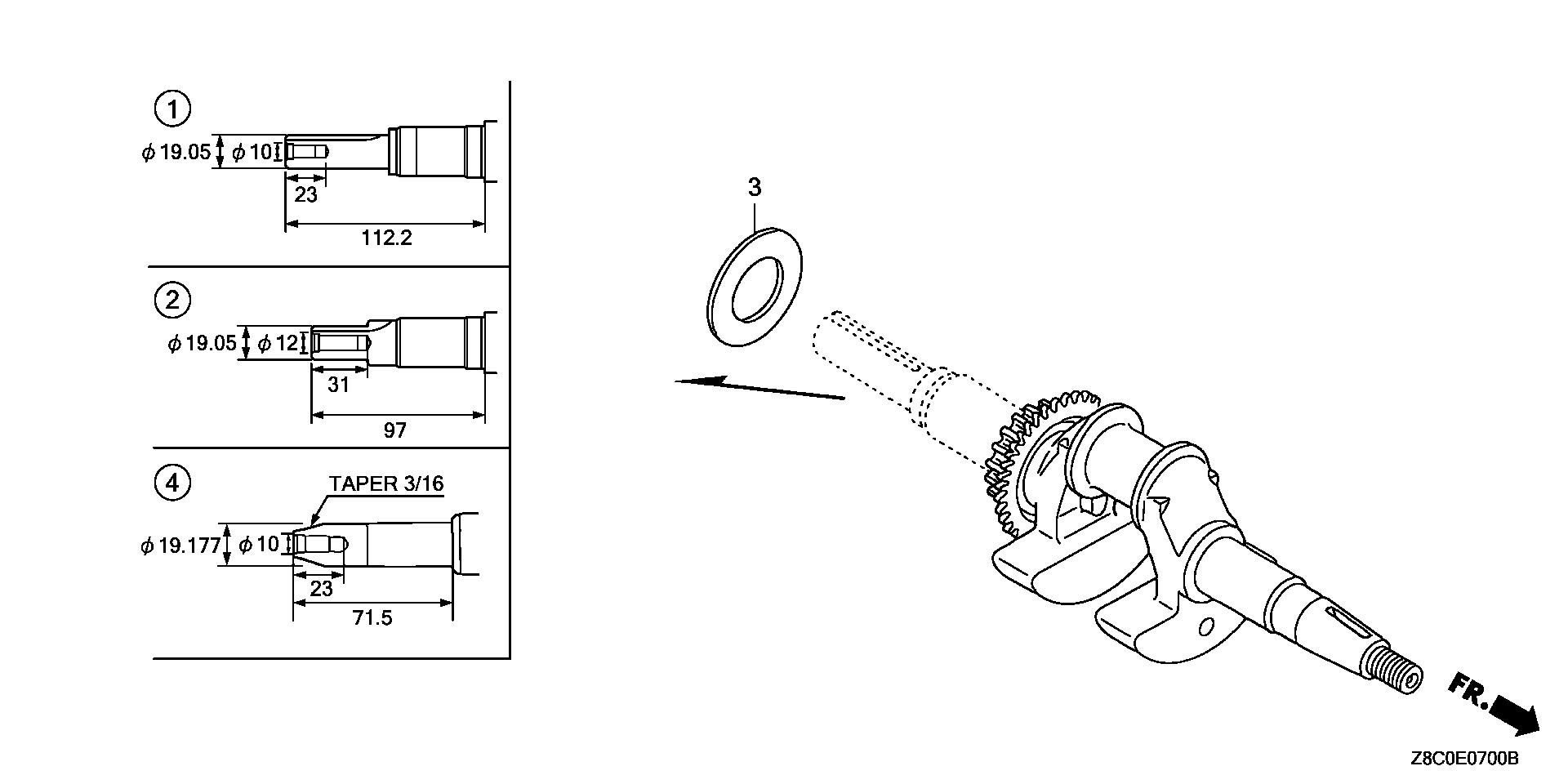 1
$\phi$ 19.05 $\phi$ 10
23
112.2

2
$\phi$ 19.05 $\phi$ 12
31
97

4
TAPER 3/16
$\phi$ 19.177 $\phi$ 10
23
71.5

3

FR.

Z8C0E0700B